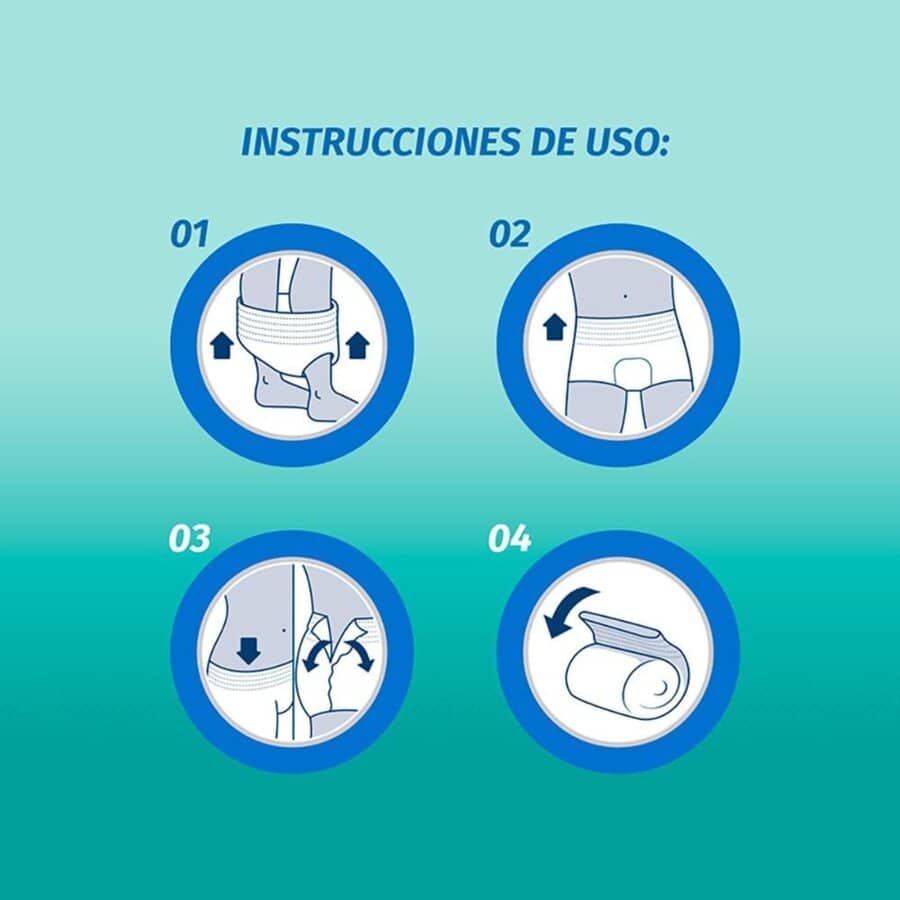 INSTRUCCIONES DE USO:

01

02

03

04